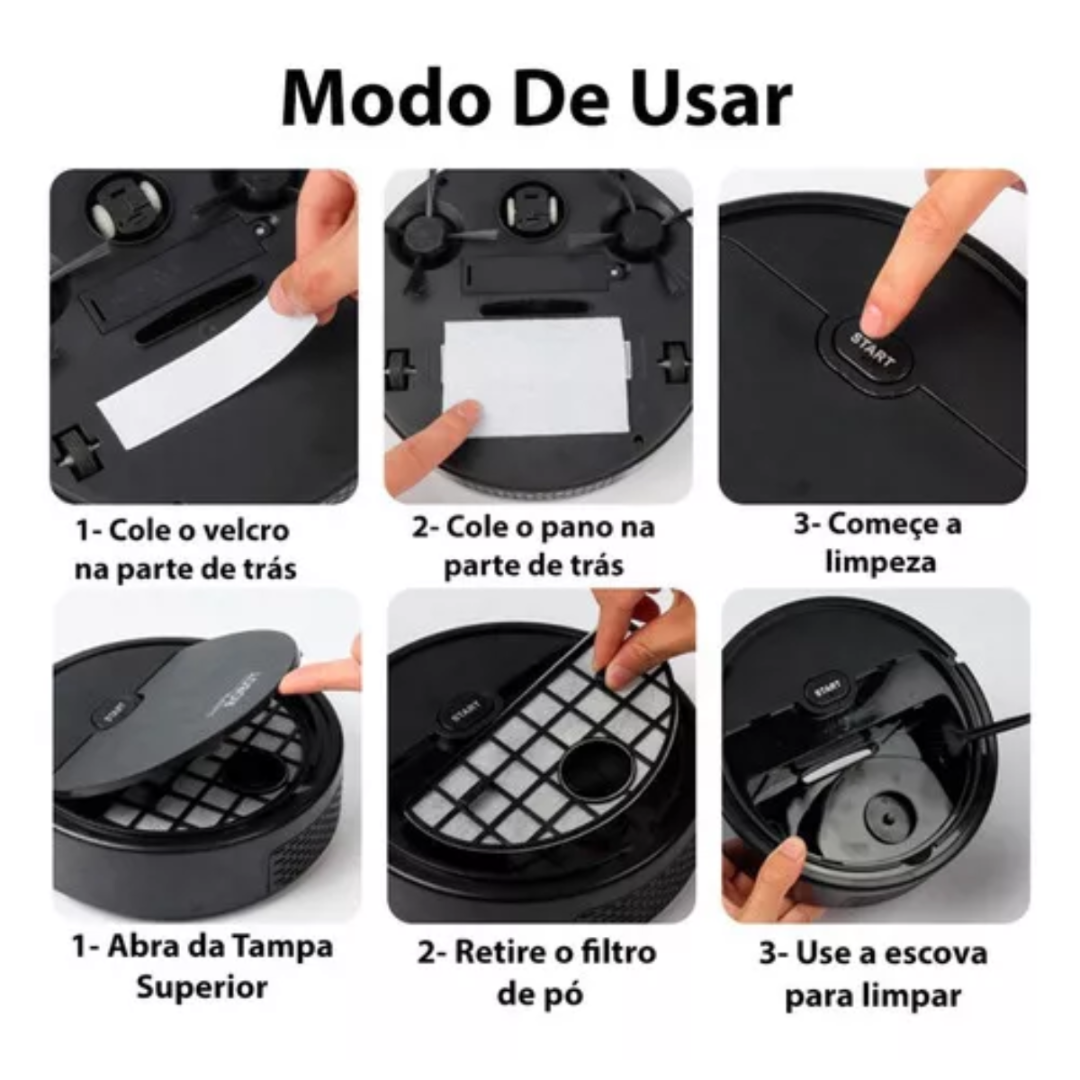 Modo De Usar

START

1- Cole o velcro na parte de trás

2- Cole o pano na parte de trás

3- Começe a limpeza

START

START

START

1- Abra da Tampa Superior

2- Retire o filtro de pó

3- Use a escova para limpar